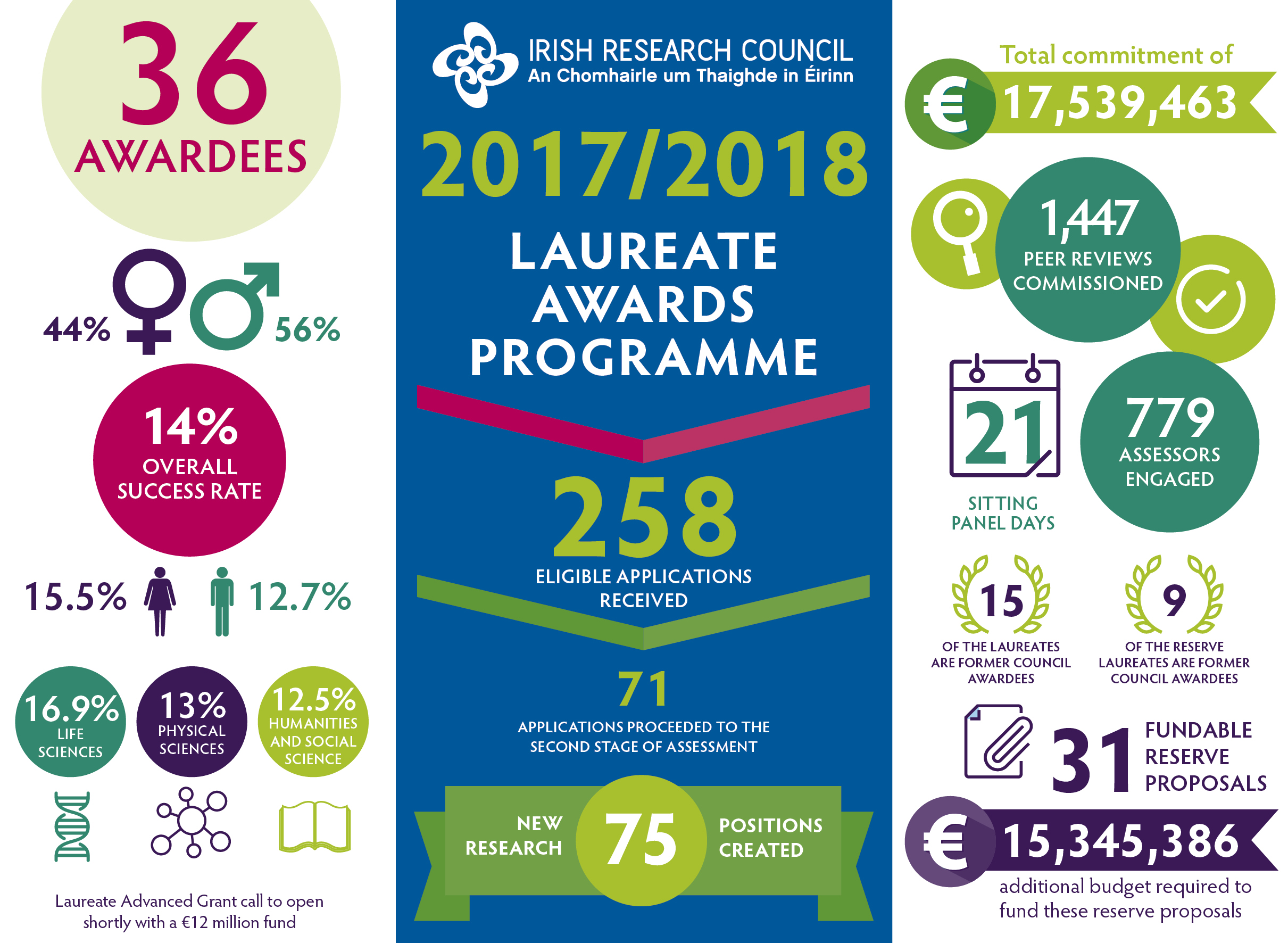 36
AWARDEES

44%

56%

14%
OVERALL SUCCESS RATE

15.5%

12.7%

16.9%
LIFE SCIENCES

13%
PHYSICAL SCIENCES

12.5%
HUMANITIES AND SOCIAL SCIENCE

Laureate Advanced Grant call to open shortly with a €12 million fund

IRISH RESEARCH COUNCIL
An Chomhairle um Thaighde in Éirinn

2017/2018

LAUREATE AWARDS PROGRAMME

258
ELIGIBLE APPLICATIONS RECEIVED

71
APPLICATIONS PROCEEDED TO THE SECOND STAGE OF ASSESSMENT

NEW RESEARCH
75
POSITIONS CREATED

Total commitment of
€ 17,539,463

1,447
PEER REVIEWS COMMISSIONED

21
SITTING PANEL DAYS

779
ASSESSORS ENGAGED

15
OF THE LAUREATES ARE FORMER COUNCIL AWARDEES

9
OF THE RESERVE LAUREATES ARE FORMER COUNCIL AWARDEES

31
FUNDABLE RESERVE PROPOSALS

€ 15,345,386
additional budget required to fund these reserve proposals